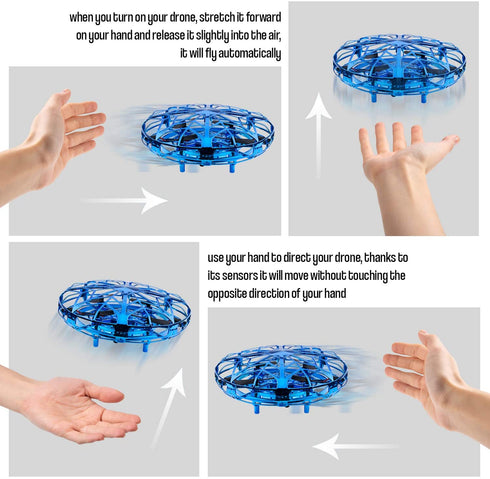 when you turn on your drone, stretch it forward on your hand and release it slightly into the air, it will fly automatically

use your hand to direct your drone, thanks to its sensors it will move without touching the opposite direction of your hand